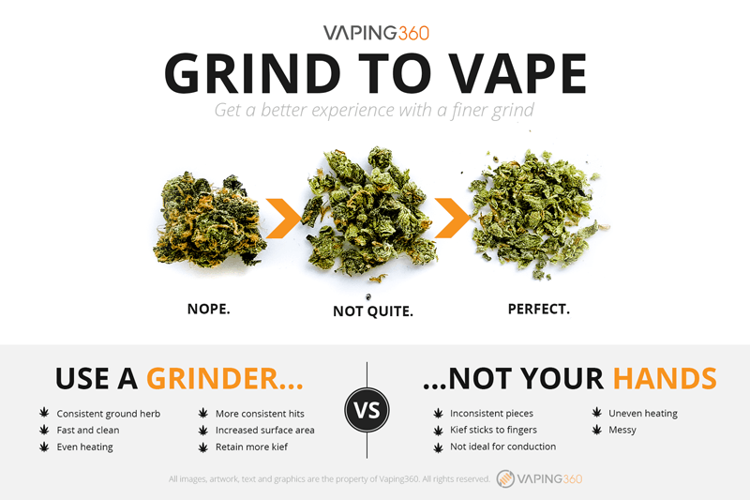 VAPING360

GRIND TO VAPE

Get a better experience with a finer grind

NOPE.

NOT QUITE.

PERFECT.

USE A GRINDER...

Consistent ground herb
Fast and clean
Even heating

More consistent hits
Increased surface area
Retain more kief

VS

...NOT YOUR HANDS

Inconsistent pieces
Kief sticks to fingers
Not ideal for conduction

Uneven heating
Messy

All images, artwork, text and graphics are the property of Vaping360. All rights reserved.

VAPING360