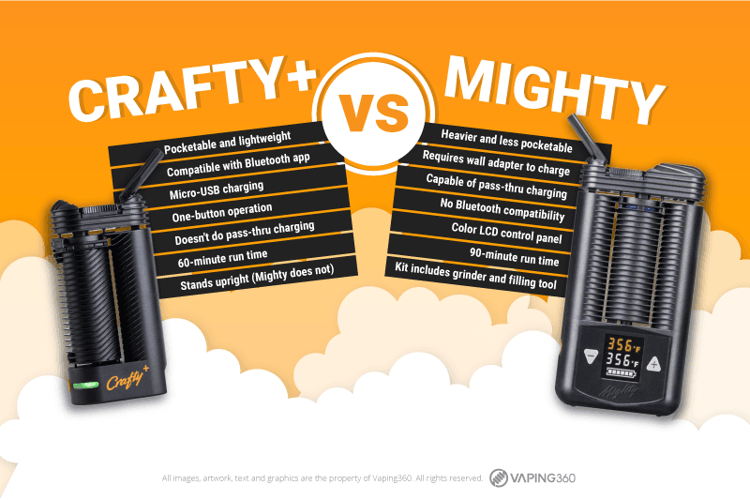 CRAFTY+ VS MIGHTY

Pocketable and lightweight
Compatible with Bluetooth app
Micro-USB charging
One-button operation
Doesn't do pass-thru charging
60-minute run time
Stands upright (Mighty does not)

Heavier and less pocketable
Requires wall adapter to charge
Capable of pass-thru charging
No Bluetooth compatibility
Color LCD control panel
90-minute run time
Kit includes grinder and filling tool

Crafty+

356°F
356°F

Mighty

All images, artwork, text and graphics are the property of Vaping360. All rights reserved. VAPING360